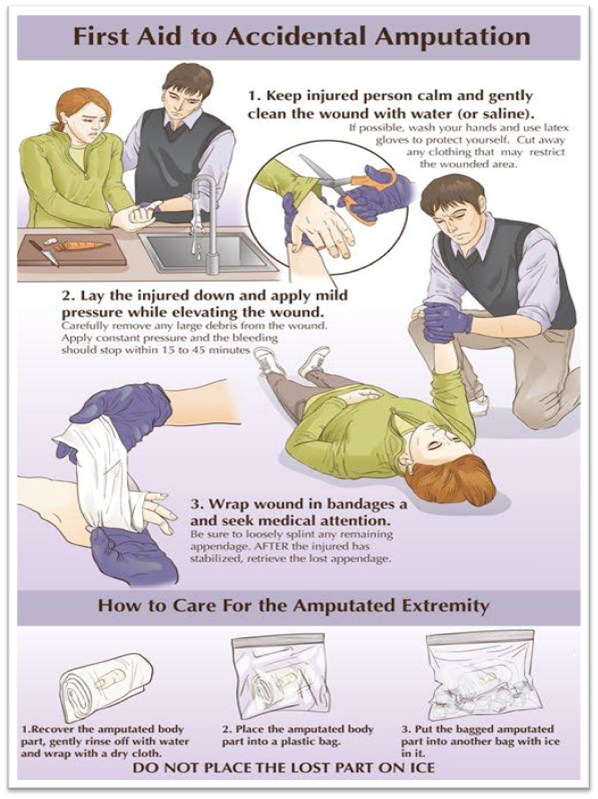 First Aid to Accidental Amputation

1. Keep injured person calm and gently clean the wound with water (or saline).
If possible, wash your hands and use latex gloves to protect yourself. Cut away any clothing that may restrict the wounded area.

2. Lay the injured down and apply mild pressure while elevating the wound.
Carefully remove any large debris from the wound. Apply constant pressure and the bleeding should stop within 15 to 45 minutes

3. Wrap wound in bandages a and seek medical attention.
Be sure to loosely splint any remaining appendage. AFTER the injured has stabilized, retrieve the lost appendage.

How to Care For the Amputated Extremity

1.Recover the amputated body part, gently rinse off with water and wrap with a dry cloth.

2. Place the amputated body part into a plastic bag.

3. Put the bagged amputated part into another bag with ice in it.

DO NOT PLACE THE LOST PART ON ICE